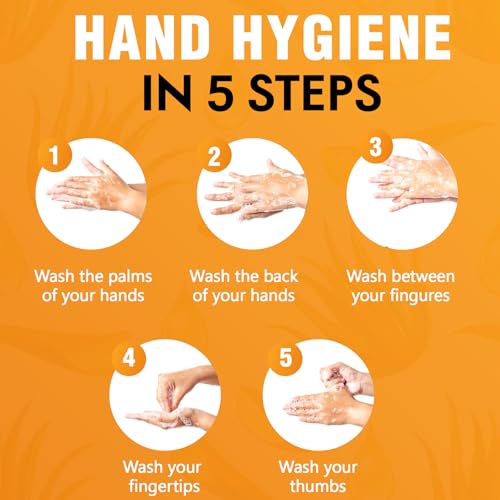 HAND HYGIENE
IN 5 STEPS

1
Wash the palms of your hands

2
Wash the back of your hands

3
Wash between your fingures

4
Wash your fingertips

5
Wash your thumbs